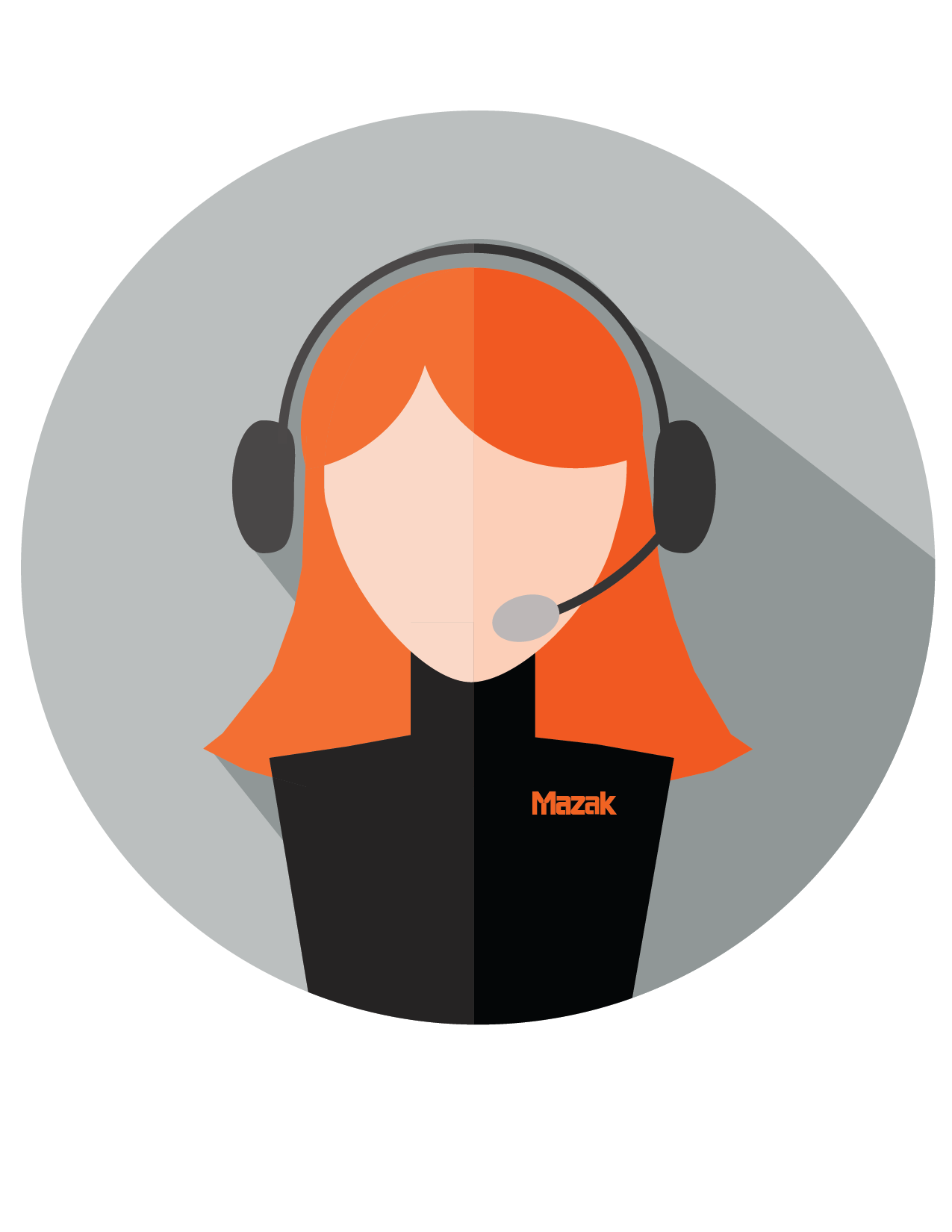 Mazak